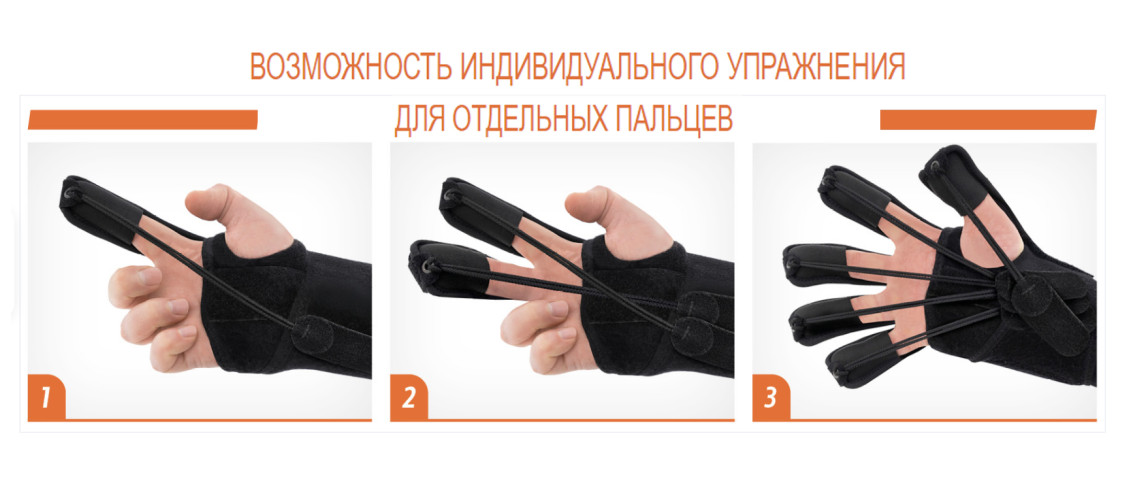 ВОЗМОЖНОСТЬ ИНДИВИДУАЛЬНОГО УПРАЖНЕНИЯ
ДЛЯ ОТДЕЛЬНЫХ ПАЛЬЦЕВ

1

2

3