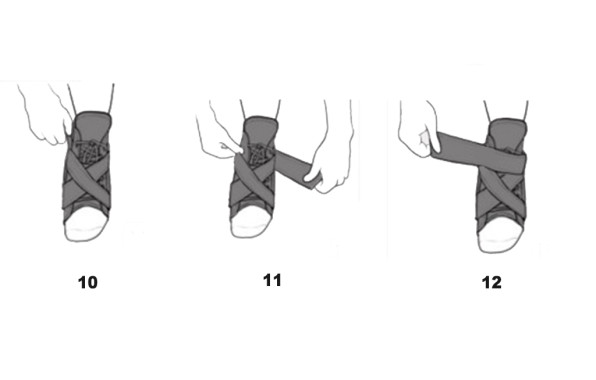 10

11

12