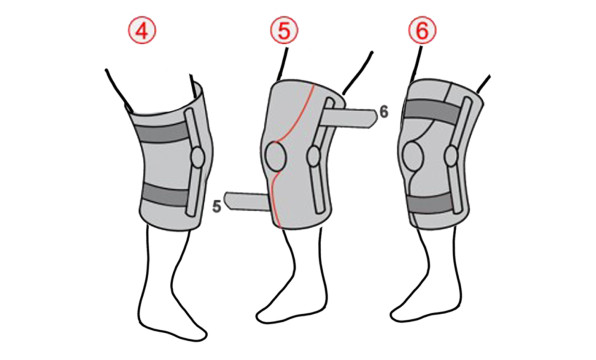 ④
⑤
⑥
6
5